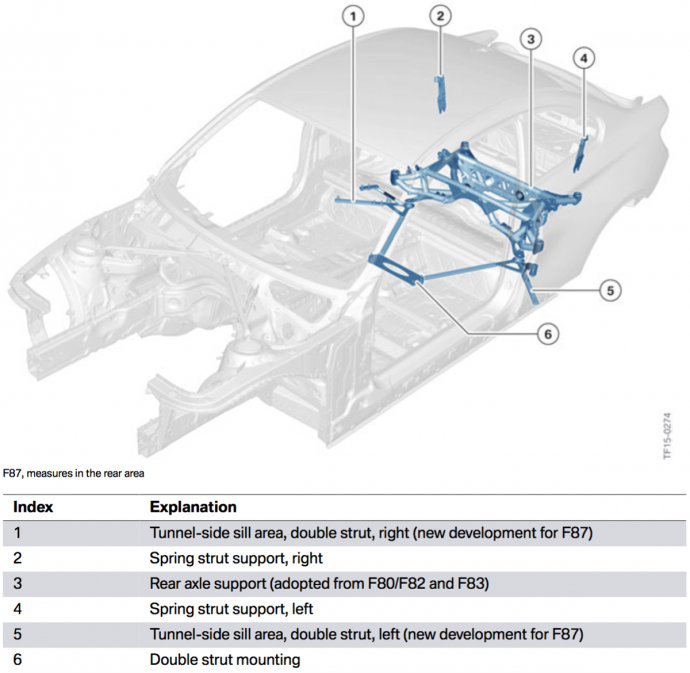 1
2
3
4
5
6

TF15-0274

F87, measures in the rear area

| Index | Explanation |
|---|---|
| 1 | Tunnel-side sill area, double strut, right (new development for F87) |
| 2 | Spring strut support, right |
| 3 | Rear axle support (adopted from F80/F82 and F83) |
| 4 | Spring strut support, left |
| 5 | Tunnel-side sill area, double strut, left (new development for F87) |
| 6 | Double strut mounting |