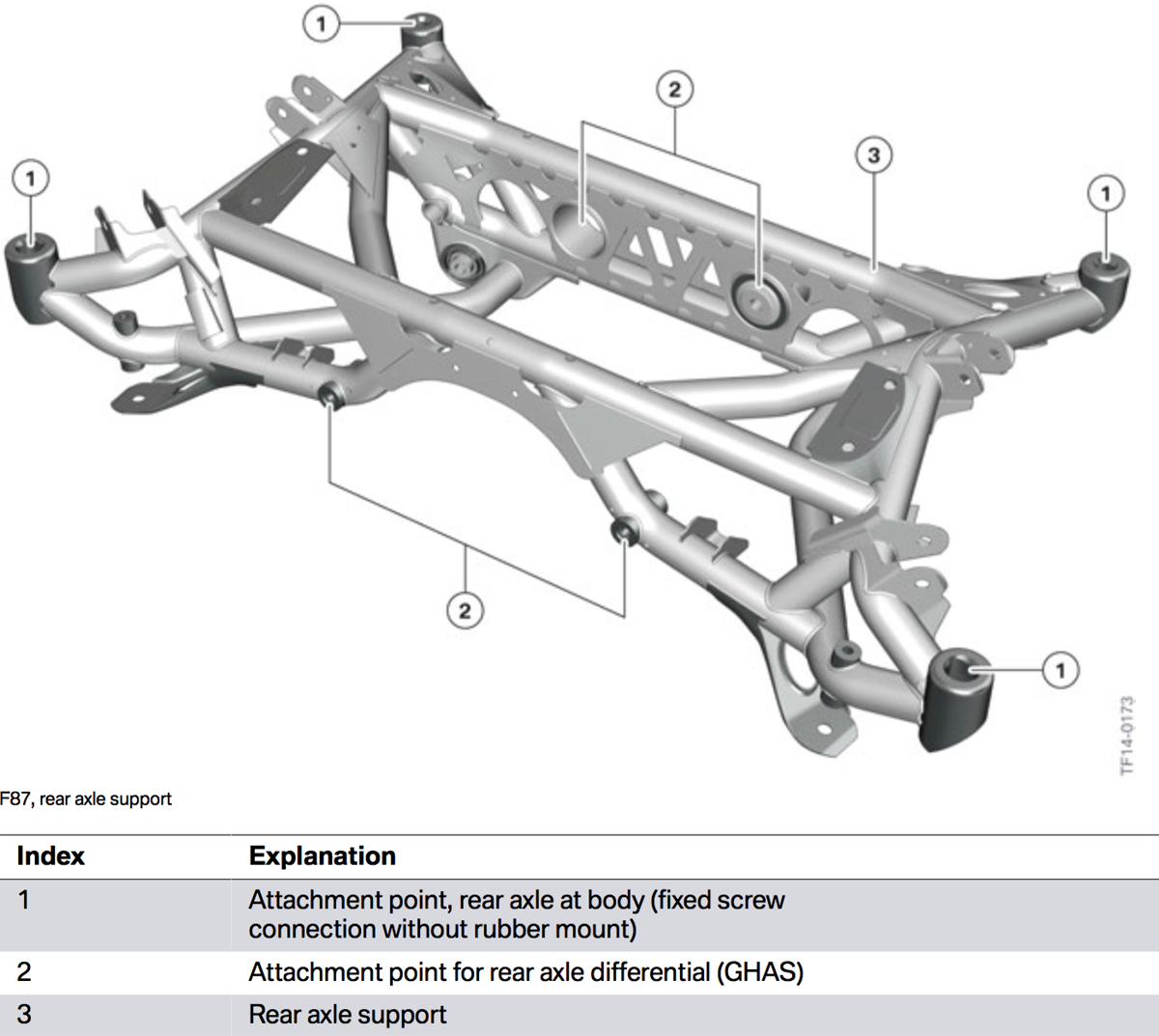 1
2
3
1
1
2
1
TF14-0173

F87, rear axle support

| Index | Explanation |
|---|---|
| 1 | Attachment point, rear axle at body (fixed screw connection without rubber mount) |
| 2 | Attachment point for rear axle differential (GHAS) |
| 3 | Rear axle support |