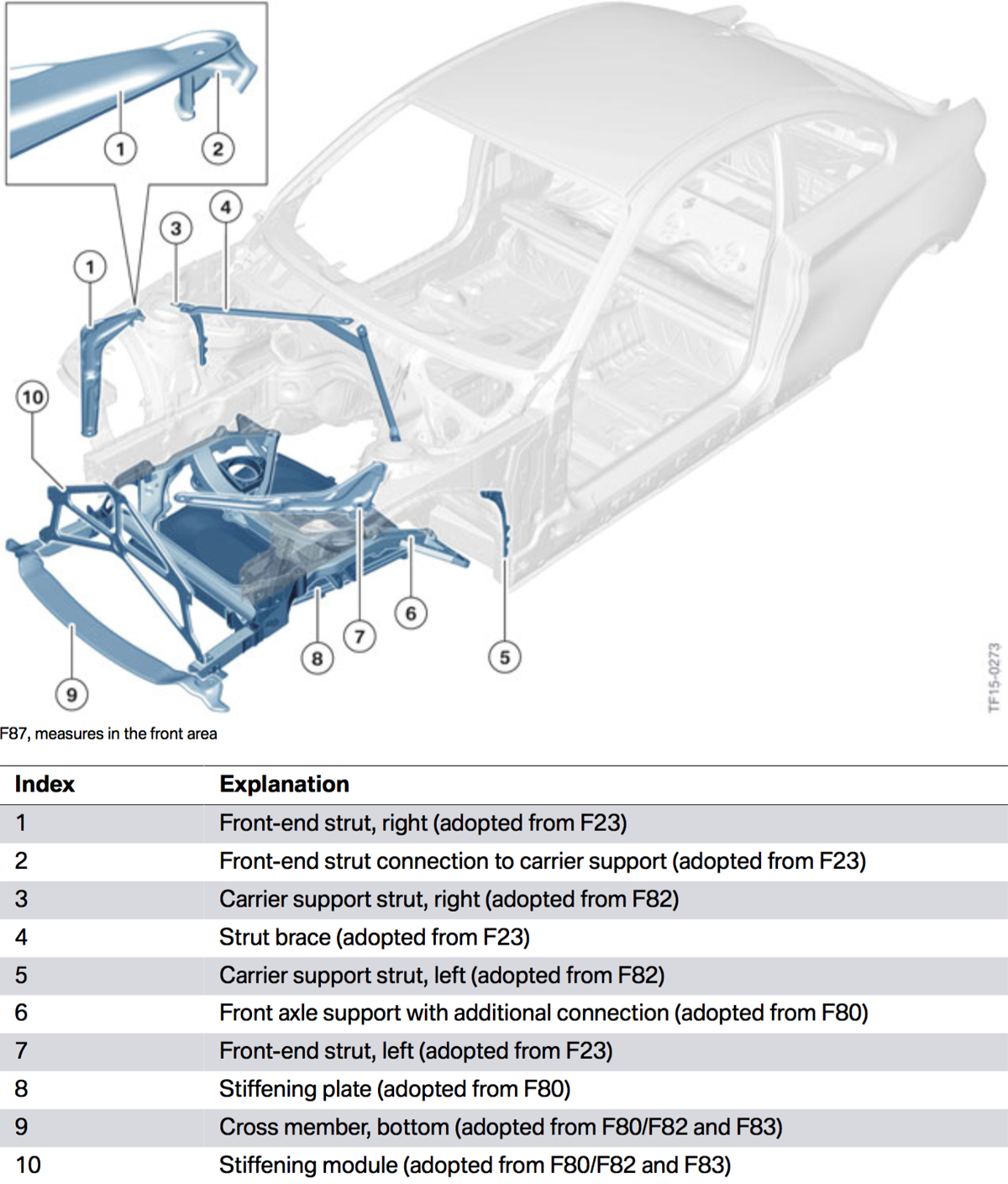 1
2
3
4
1
10
6
7
8
5
9
TF15-0273

F87, measures in the front area

| Index | Explanation |
|---|---|
| 1 | Front-end strut, right (adopted from F23) |
| 2 | Front-end strut connection to carrier support (adopted from F23) |
| 3 | Carrier support strut, right (adopted from F82) |
| 4 | Strut brace (adopted from F23) |
| 5 | Carrier support strut, left (adopted from F82) |
| 6 | Front axle support with additional connection (adopted from F80) |
| 7 | Front-end strut, left (adopted from F23) |
| 8 | Stiffening plate (adopted from F80) |
| 9 | Cross member, bottom (adopted from F80/F82 and F83) |
| 10 | Stiffening module (adopted from F80/F82 and F83) |